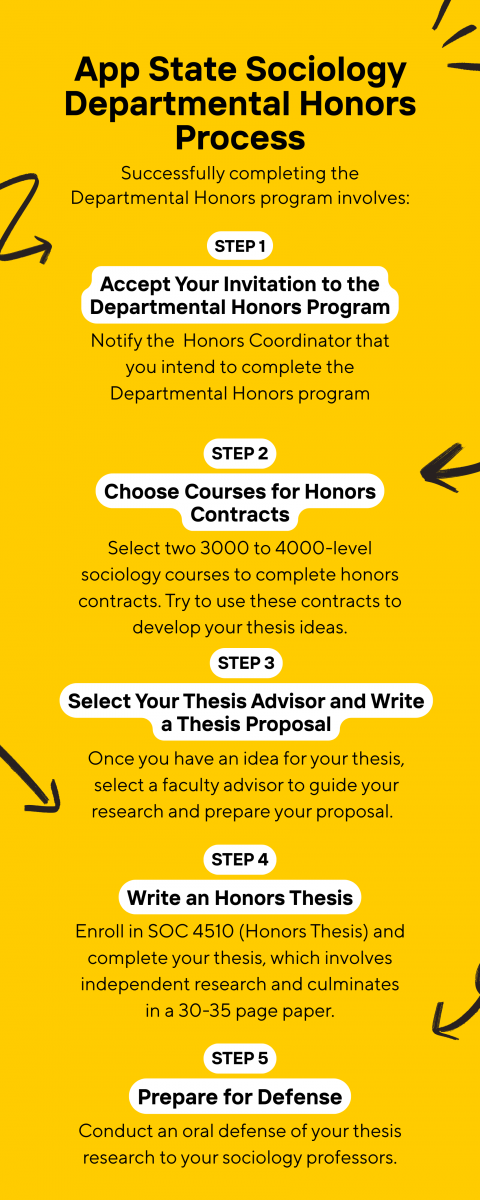 App State Sociology Departmental Honors Process

Successfully completing the Departmental Honors program involves:

STEP 1

Accept Your Invitation to the Departmental Honors Program

Notify the Honors Coordinator that you intend to complete the Departmental Honors program

STEP 2

Choose Courses for Honors Contracts

Select two 3000 to 4000-level sociology courses to complete honors contracts. Try to use these contracts to develop your thesis ideas.

STEP 3

Select Your Thesis Advisor and Write a Thesis Proposal

Once you have an idea for your thesis, select a faculty advisor to guide your research and prepare your proposal.

STEP 4

Write an Honors Thesis

Enroll in SOC 4510 (Honors Thesis) and complete your thesis, which involves independent research and culminates in a 30-35 page paper.

STEP 5

Prepare for Defense

Conduct an oral defense of your thesis research to your sociology professors.